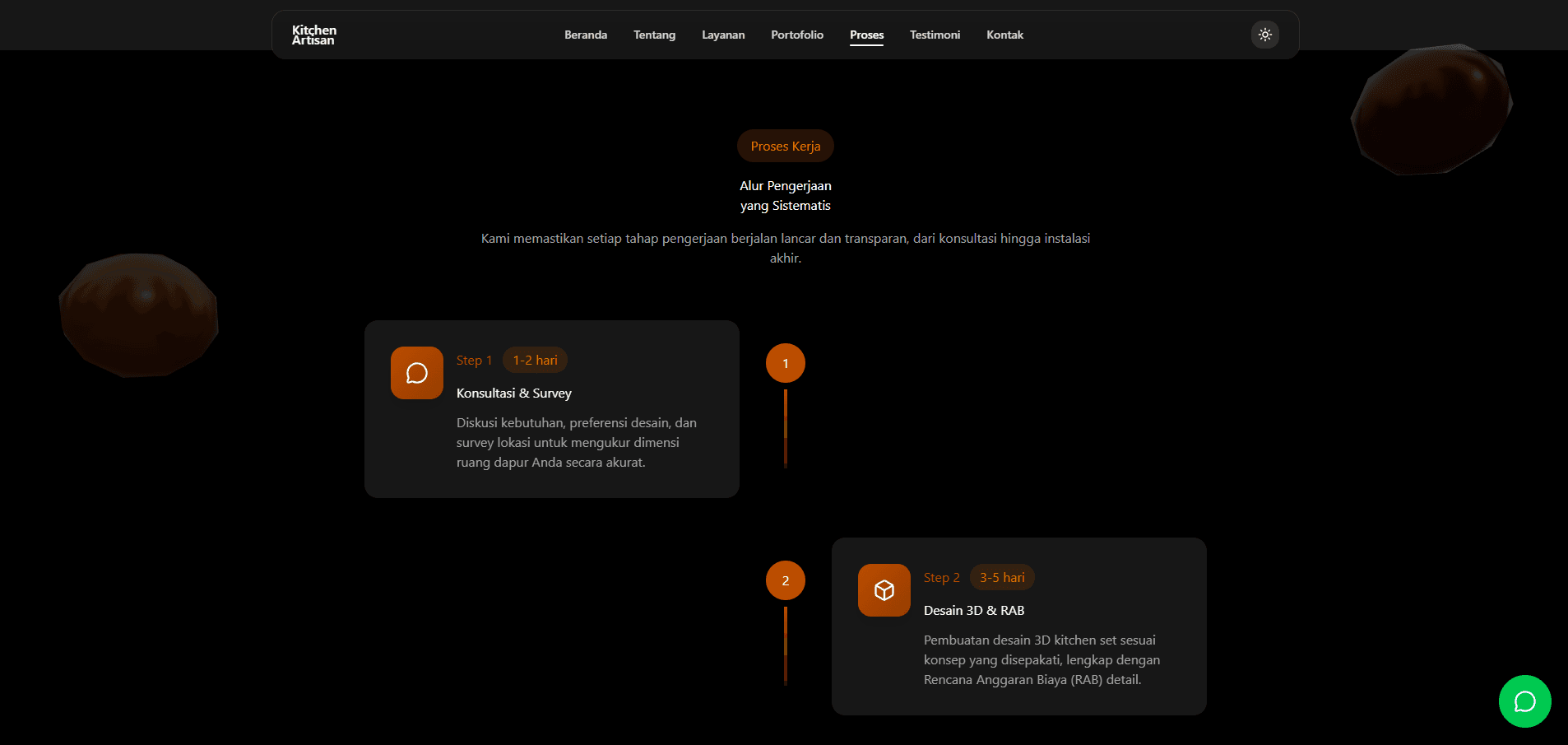 Kitchen Artisan

Beranda Tentang Layanan Portofolio Proses Testimoni Kontak

Proses Kerja

Alur Pengerjaan
yang Sistematis

Kami memastikan setiap tahap pengerjaan berjalan lancar dan transparan, dari konsultasi hingga instalasi akhir.

Step 1 1-2 hari

Konsultasi & Survey

Diskusi kebutuhan, preferensi desain, dan survey lokasi untuk mengukur dimensi ruang dapur Anda secara akurat.

1

2

Step 2 3-5 hari

Desain 3D & RAB

Pembuatan desain 3D kitchen set sesuai konsep yang disepakati, lengkap dengan Rencana Anggaran Biaya (RAB) detail.